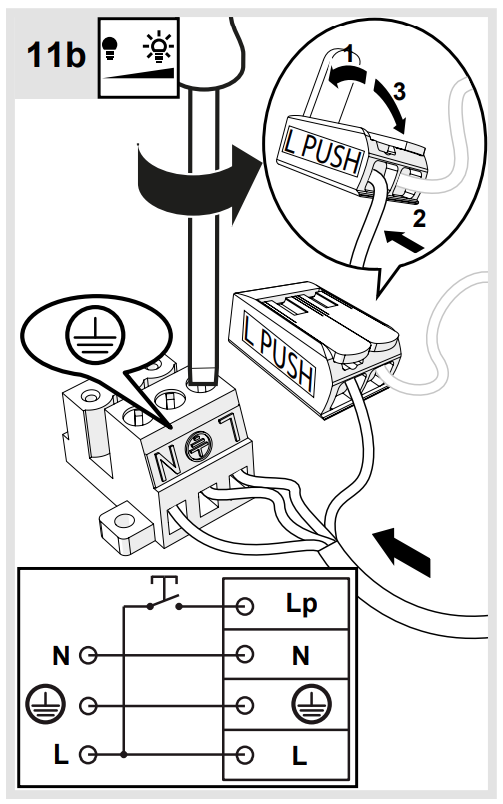 11b

1

3

L PUSH

2

L PUSH

N

L

Lp

N

N

L

L