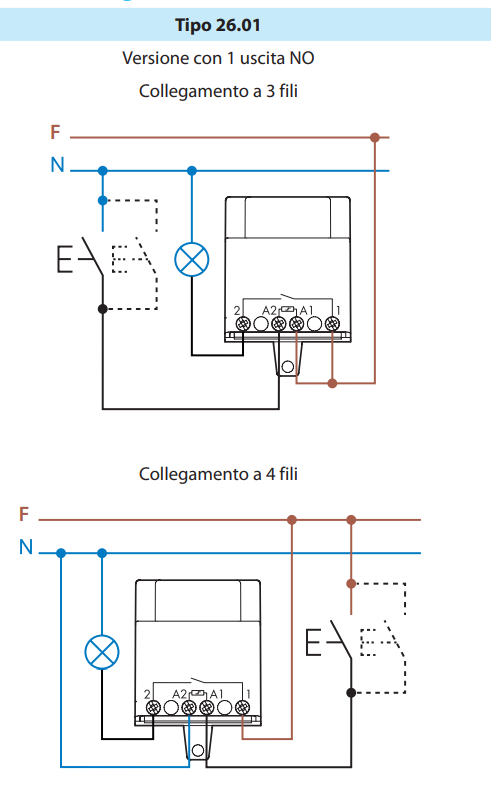 Tipo 26.01

Versione con 1 uscita NO

Collegamento a 3 fili

F

N

2 A2 A1 1

Collegamento a 4 fili

F

N

2 A2 A1 1