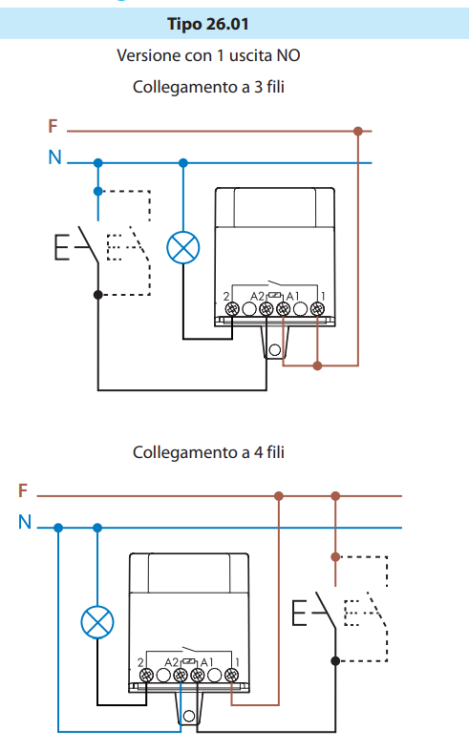 Tipo 26.01

Versione con 1 uscita NO

Collegamento a 3 fili

F
N

2 A2 A1 1

Collegamento a 4 fili

F
N

2 A2 A1 1