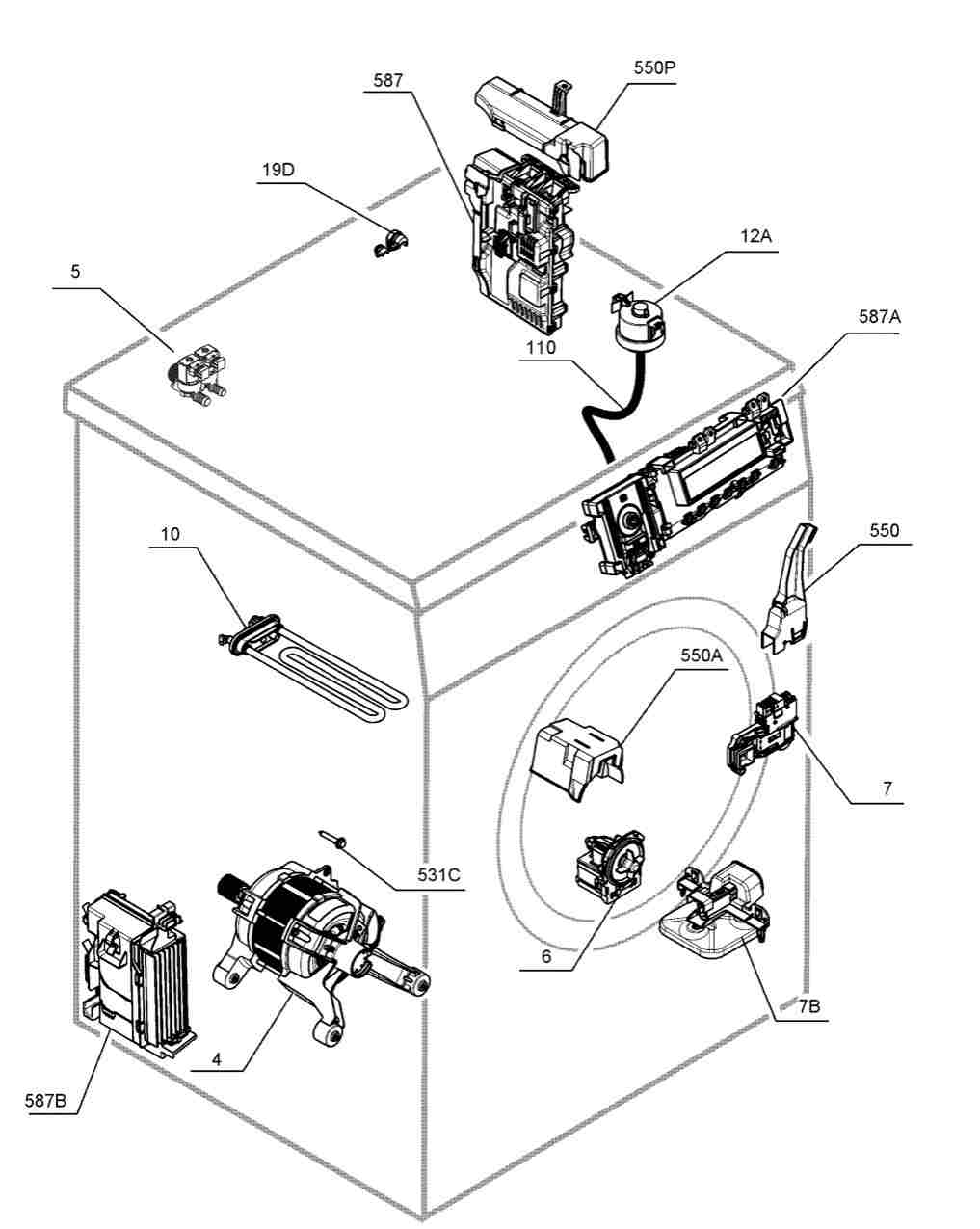 587
550P
19D
12A
5
587A
110
10
550
550A
7
531C
6
7B
4
587B