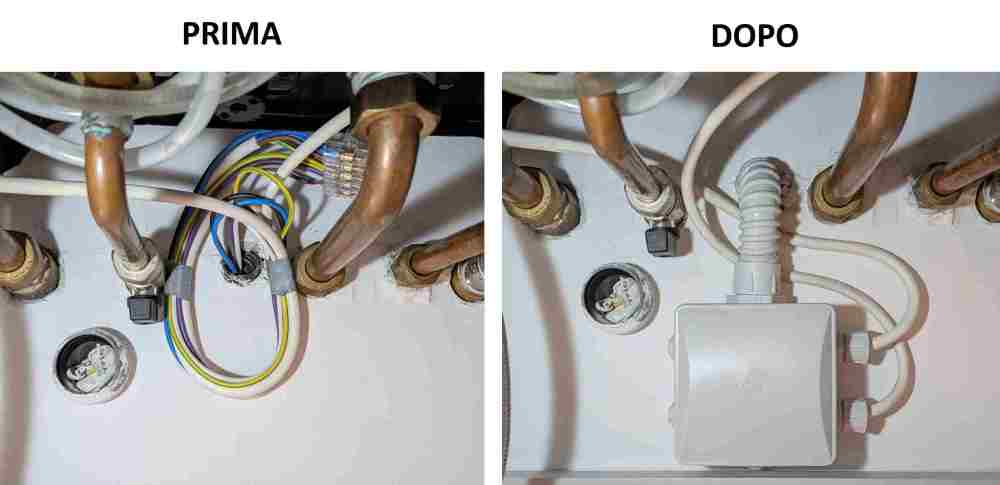 PRIMA

DOPO