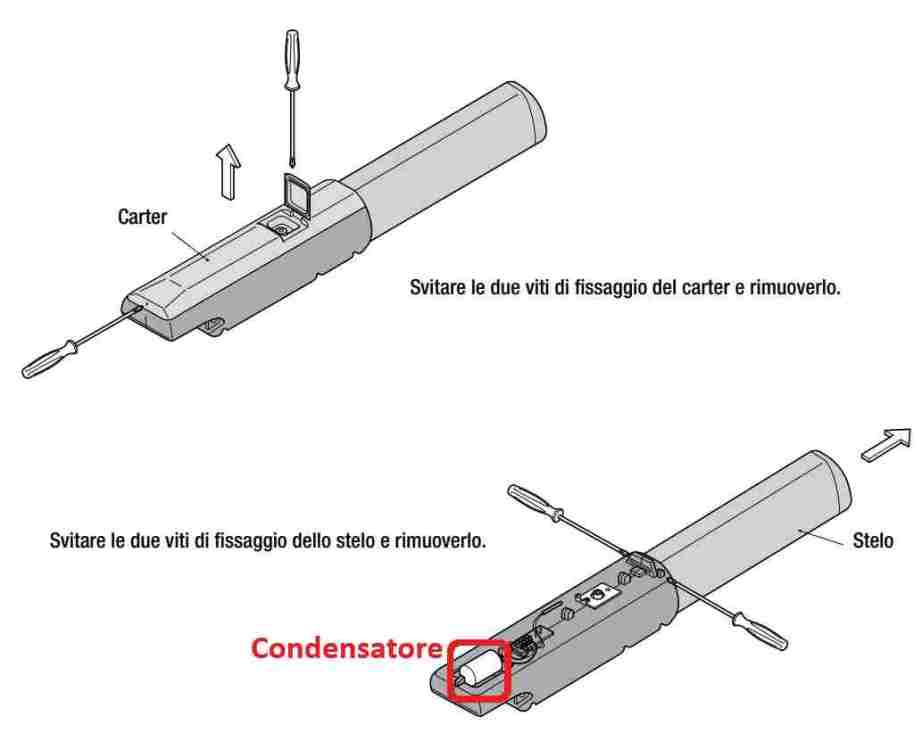 Carter

Svitare le due viti di fissaggio del carter e rimuoverlo.

Svitare le due viti di fissaggio dello stelo e rimuoverlo.

Stelo

Condensatore